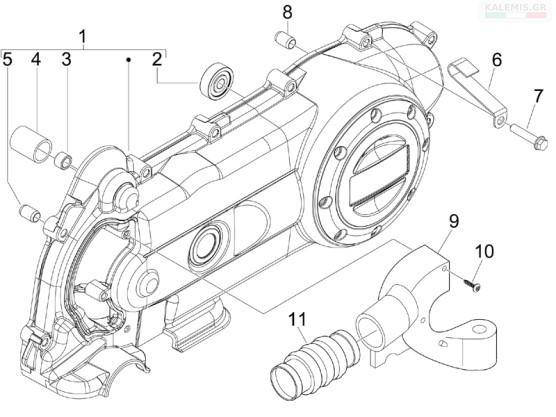 KALEMIS.GR

1
5 4 3 2
8
6
7
9
10
11